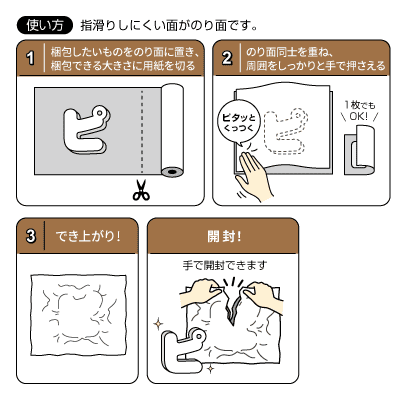 使い方 指滑りしにくい面がのり面です。

1 梱包したいものをのり面に置き、梱包できる大きさに用紙を切る

2 のり面同士を重ね、周囲をしっかりと手で押さえる

ピタッとくっつく

1枚でも OK!

3 でき上がり!

開封!

手で開封できます